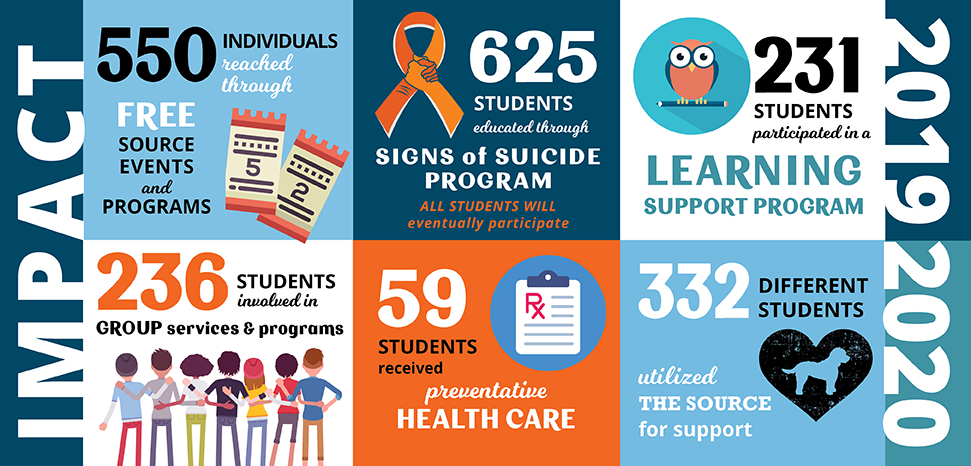 IMPACT

550 INDIVIDUALS reached through FREE SOURCE EVENTS and PROGRAMS

5

2

625 STUDENTS educated through SIGNS of SUICIDE PROGRAM

ALL STUDENTS WILL eventually participate

231 STUDENTS participated in a LEARNING SUPPORT PROGRAM

2019 2020

236 STUDENTS involved in GROUP services & programs

59 STUDENTS received preventative HEALTH CARE

Rx

332 DIFFERENT STUDENTS utilized THE SOURCE for support